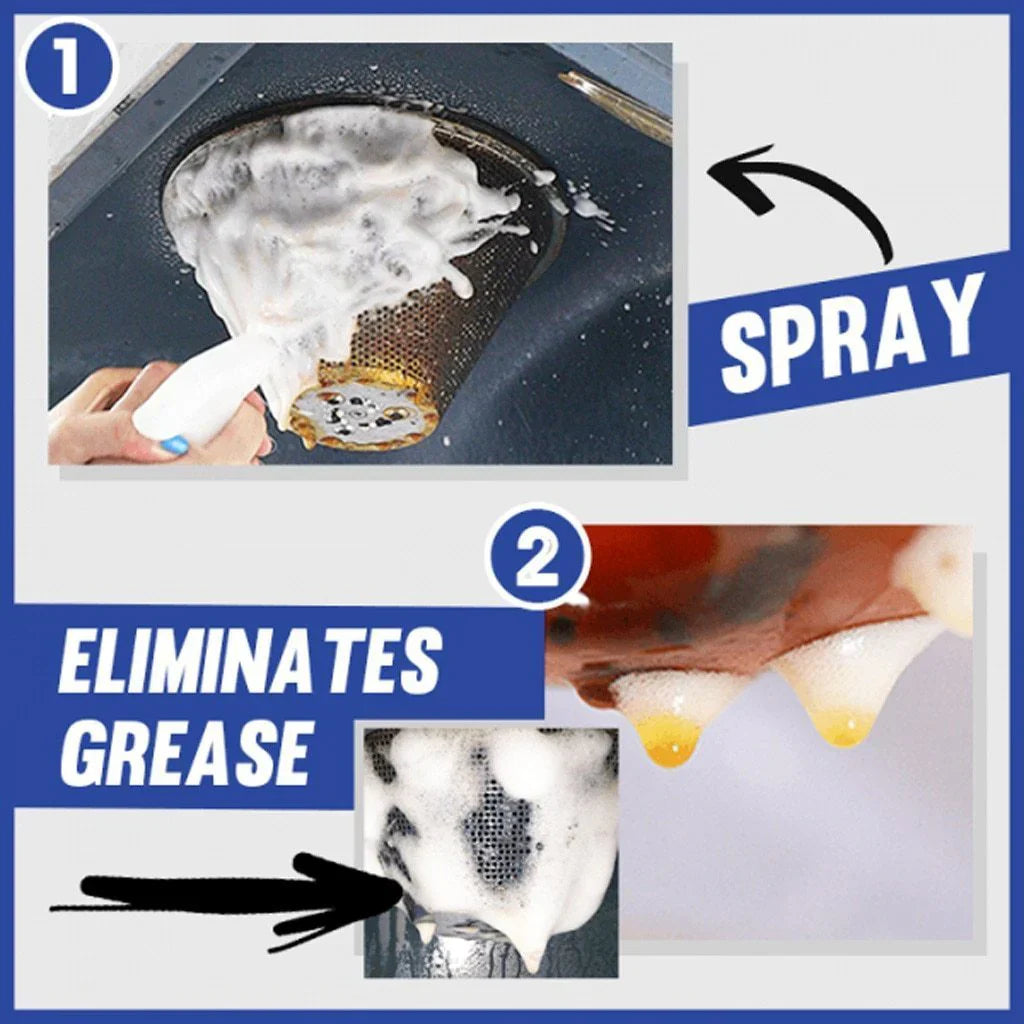 1

SPRAY

2

ELIMINATES GREASE