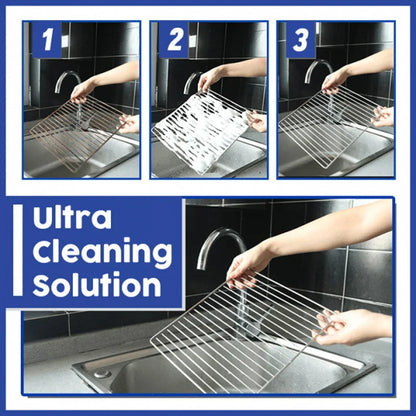 1

2

3

Ultra Cleaning Solution