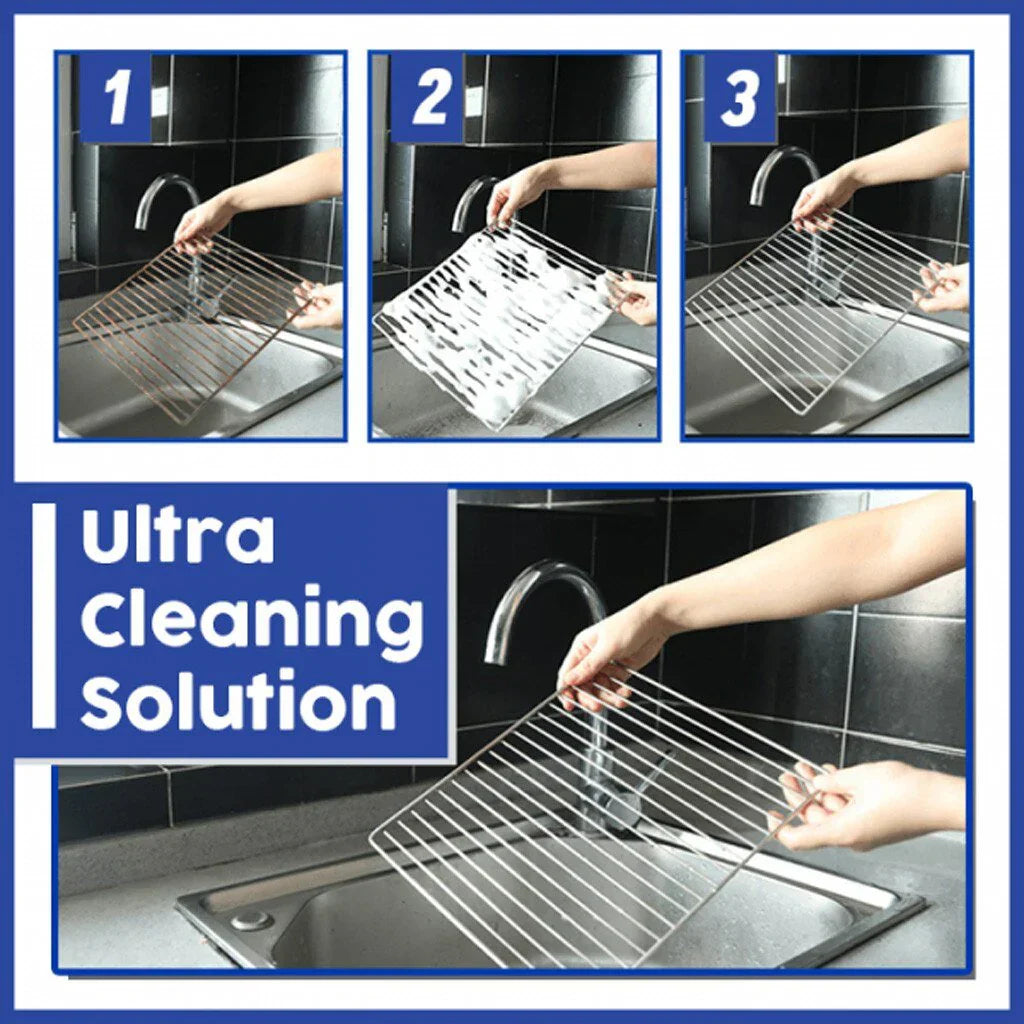 1

2

3

Ultra Cleaning Solution