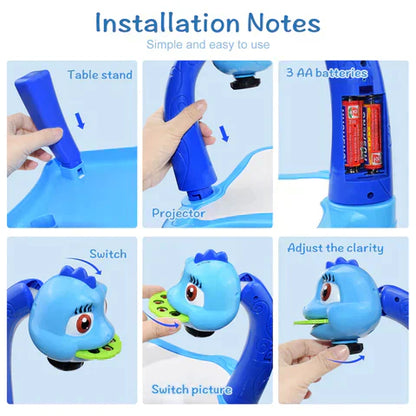 Installation Notes
Simple and easy to use

Table stand

Projector

3 AA batteries

Switch

Switch picture

Adjust the clarity