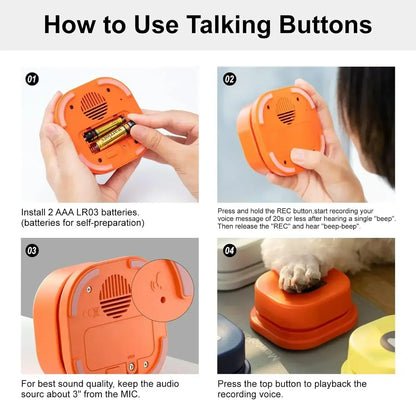 How to Use Talking Buttons

01

Install 2 AAA LR03 batteries. (batteries for self-preparation)

02

Press and hold the REC button,start recording your voice message of 20s or less after hearing a single "beep". Then release the "REC" and hear "beep-beep".

03

For best sound quality, keep the audio sourc about 3" from the MIC.

04

Press the top button to playback the recording voice.