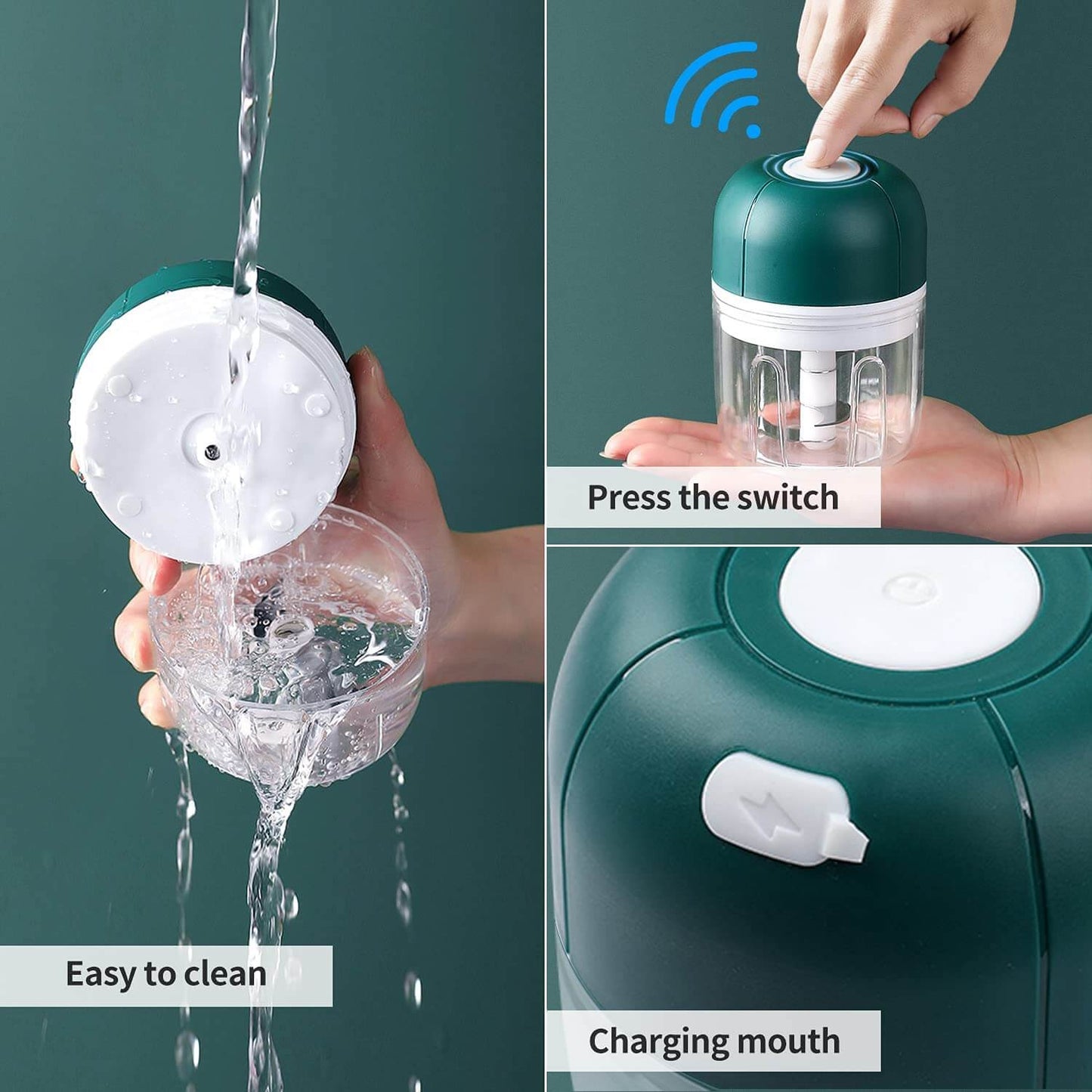 Easy to clean

Press the switch

Charging mouth