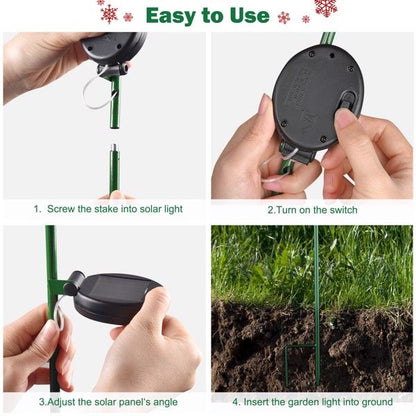 Easy to Use

1. Screw the stake into solar light

2.Turn on the switch

3.Adjust the solar panel's angle

4. Insert the garden light into ground