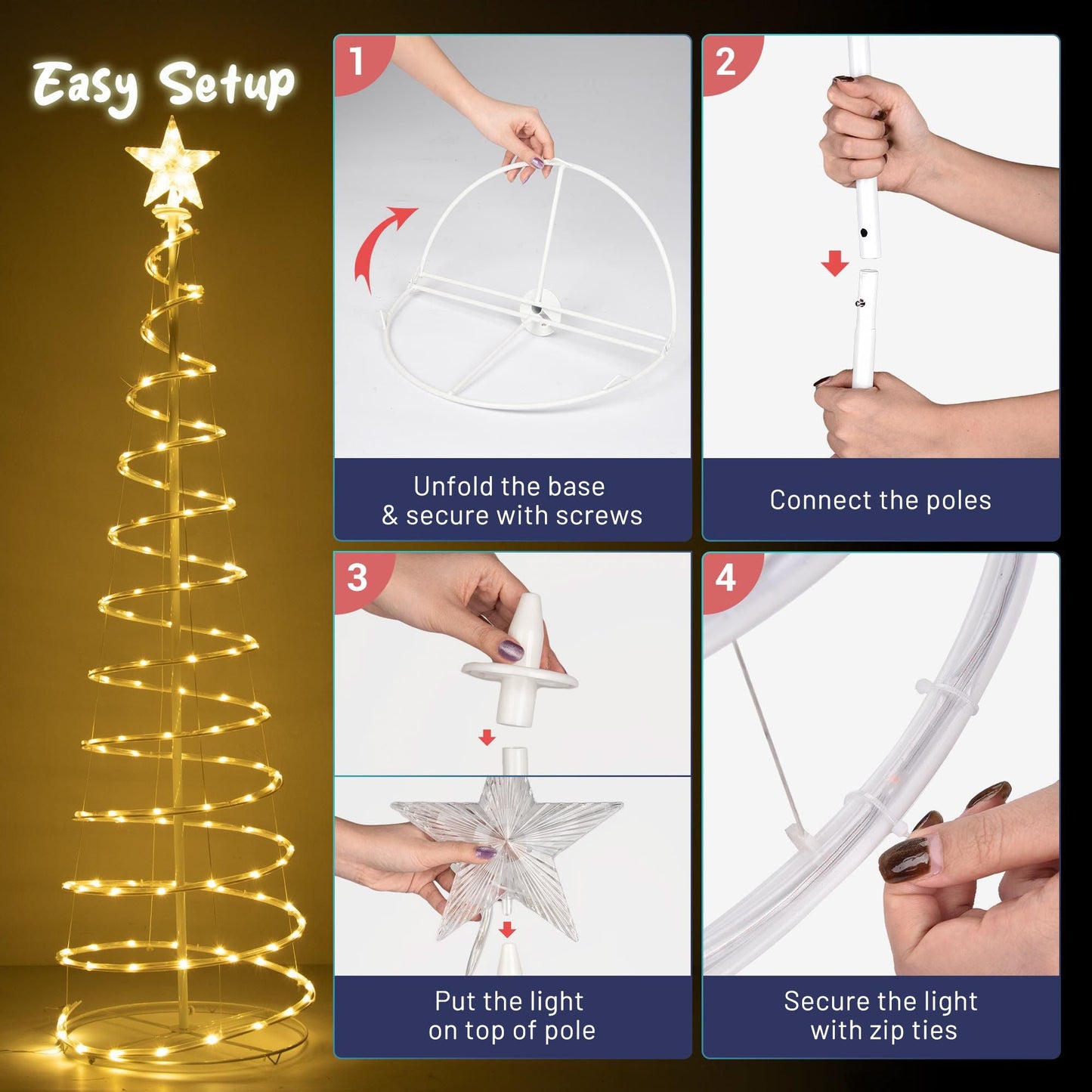 Easy Setup

1

Unfold the base
& secure with screws

2

Connect the poles

3

Put the light
on top of pole

4

Secure the light
with zip ties