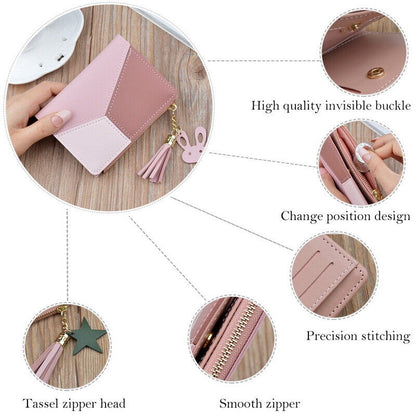 High quality invisible buckle

Change position design

Precision stitching

Tassel zipper head

Smooth zipper