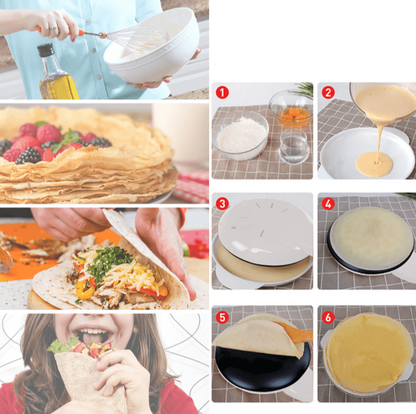 1
2
3
4
5
6