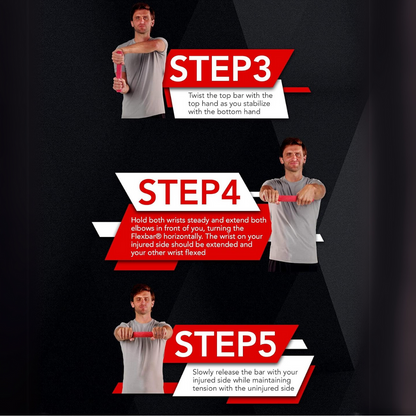 STEP3

Twist the top bar with the top hand as you stabilize with the bottom hand

STEP4

Hold both wrists steady and extend both elbows in front of you, turning the Flexbar® horizontally. The wrist on your injured side should be extended and your other wrist flexed

STEP5

Slowly release the bar with your injured side while maintaining tension with the uninjured side