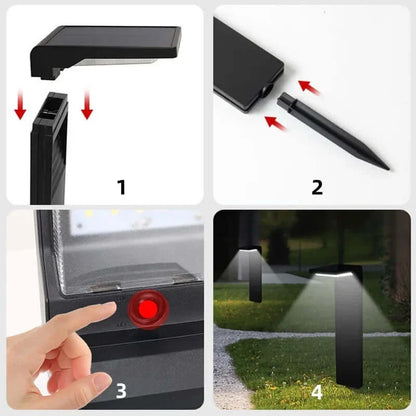 1

2

3

4