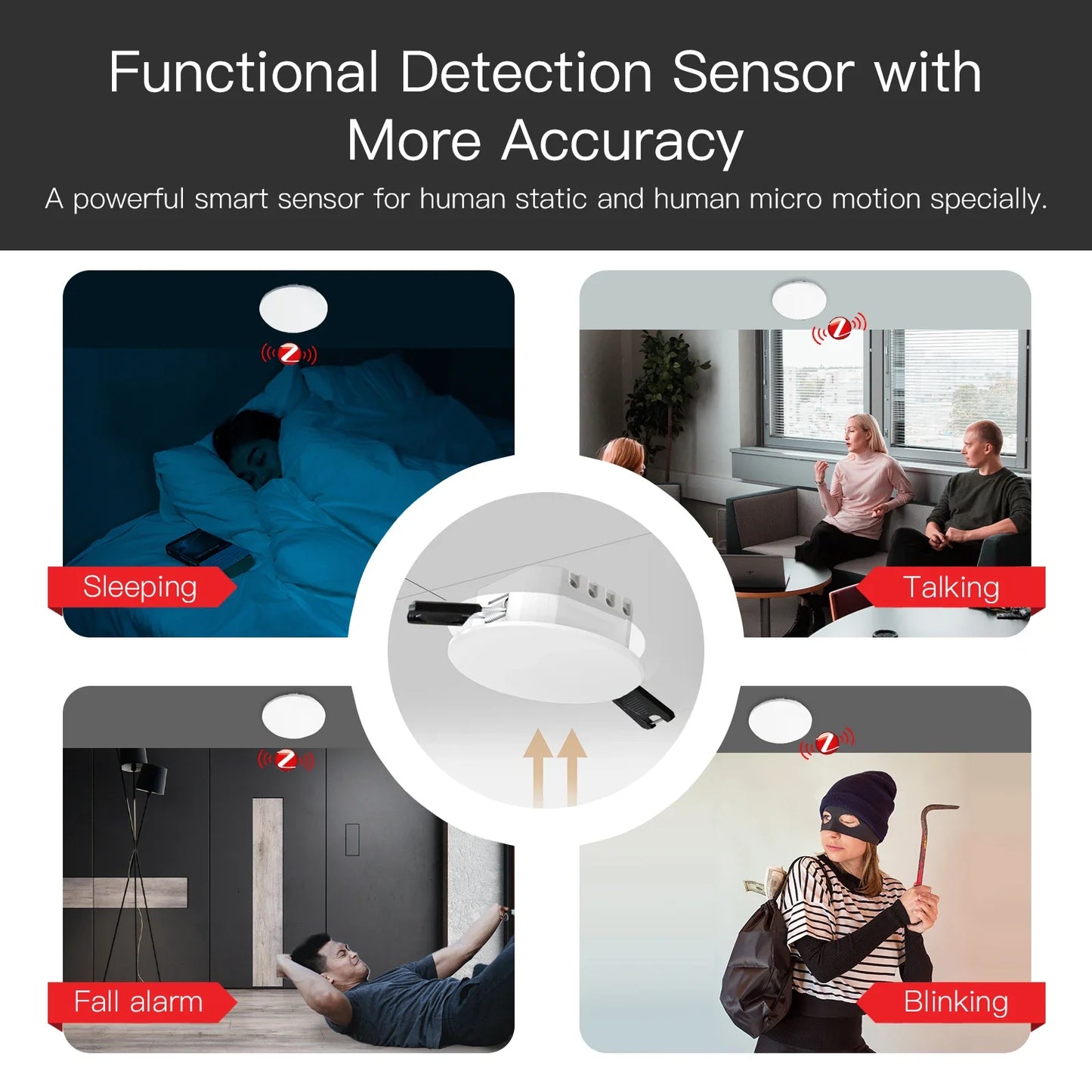 Functional Detection Sensor with More Accuracy

A powerful smart sensor for human static and human micro motion specially.

Sleeping

Talking

Fall alarm

Blinking