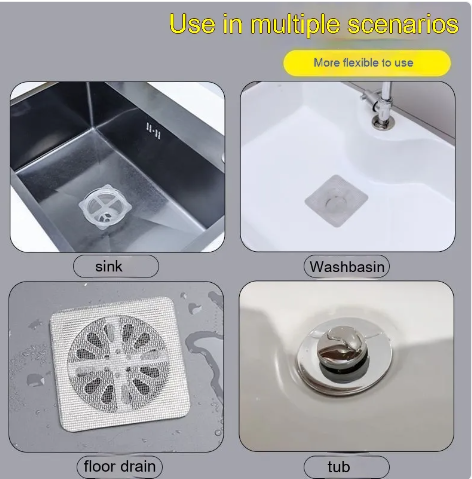 Use in multiple scenarios

More flexible to use

sink

Washbasin

floor drain

tub