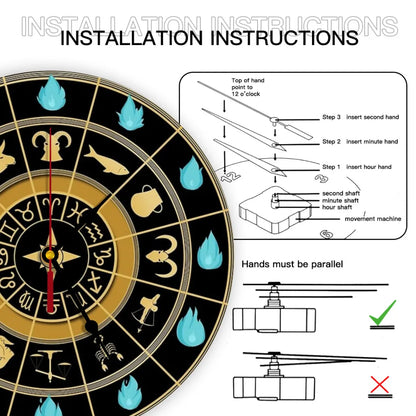 INSTALLATION INSTRUCTIONS

INSTALLATION INSTRUCTIONS

Top of hand point to 12 o'clock

Step 3 insert second hand

Step 2 insert minute hand

Step 1 insert hour hand

12

3

6

second shaft

minute shaft

hour shaft

movement machine

Hands must be parallel