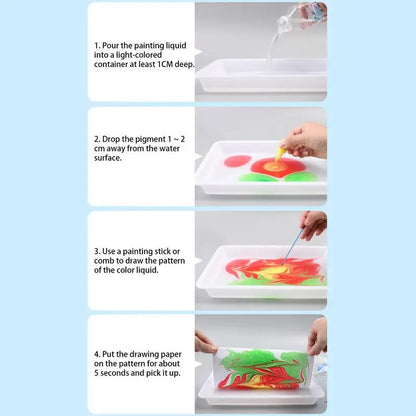 1. Pour the painting liquid into a light-colored container at least 1CM deep.

2. Drop the pigment 1 ~ 2 cm away from the water surface.

3. Use a painting stick or comb to draw the pattern of the color liquid.

4. Put the drawing paper on the pattern for about 5 seconds and pick it up.