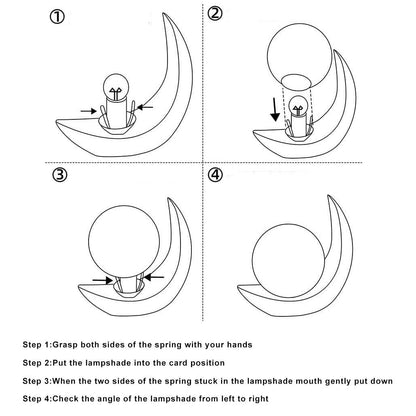 ①

②

③

④

Step 1:Grasp both sides of the spring with your hands

Step 2:Put the lampshade into the card position

Step 3:When the two sides of the spring stuck in the lampshade mouth gently put down

Step 4:Check the angle of the lampshade from left to right