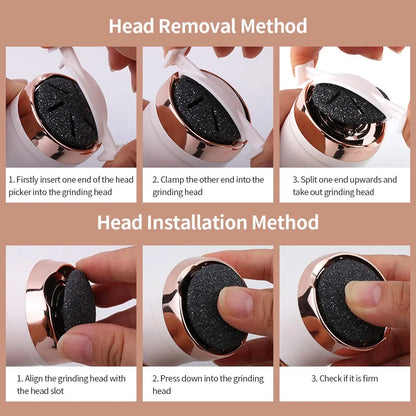 Head Removal Method

1. Firstly insert one end of the head picker into the grinding head

2. Clamp the other end into the grinding head

3. Split one end upwards and take out grinding head

Head Installation Method

1. Align the grinding head with the head slot

2. Press down into the grinding head

3. Check if it is firm