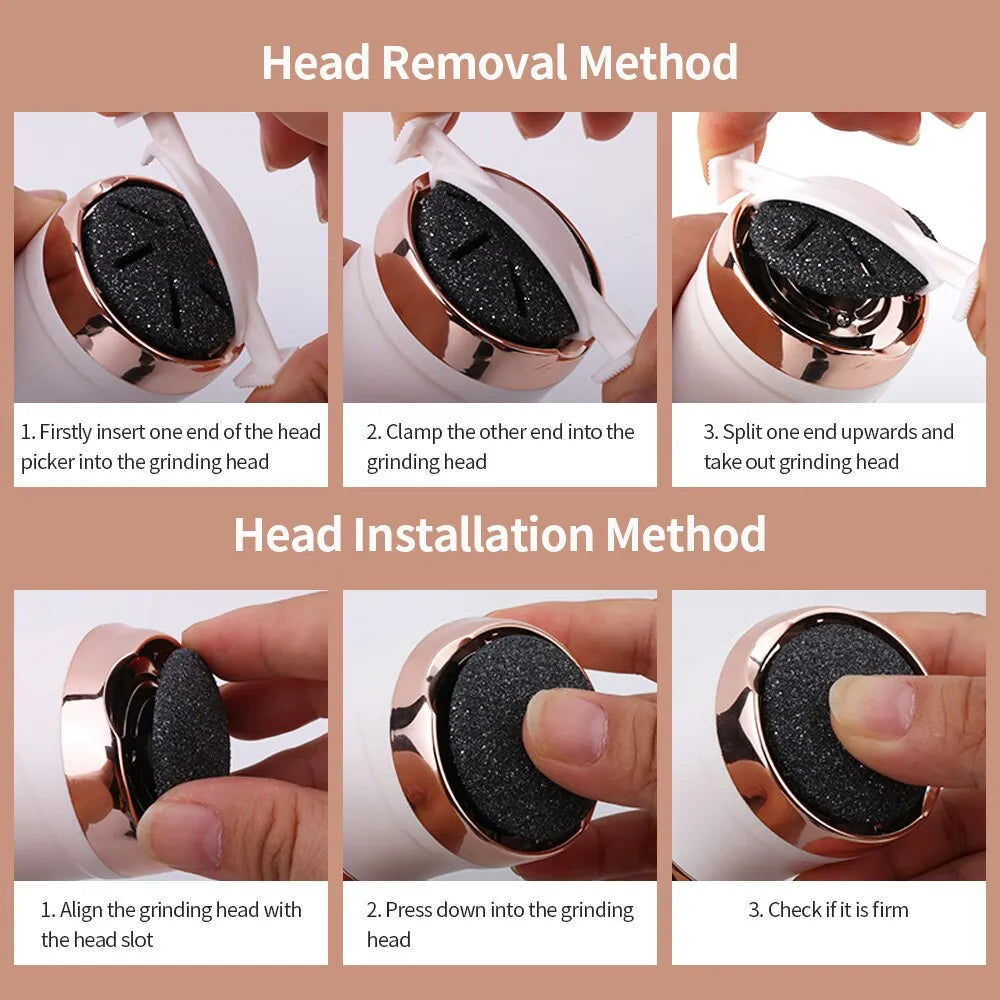 Head Removal Method

1. Firstly insert one end of the head picker into the grinding head

2. Clamp the other end into the grinding head

3. Split one end upwards and take out grinding head

Head Installation Method

1. Align the grinding head with the head slot

2. Press down into the grinding head

3. Check if it is firm