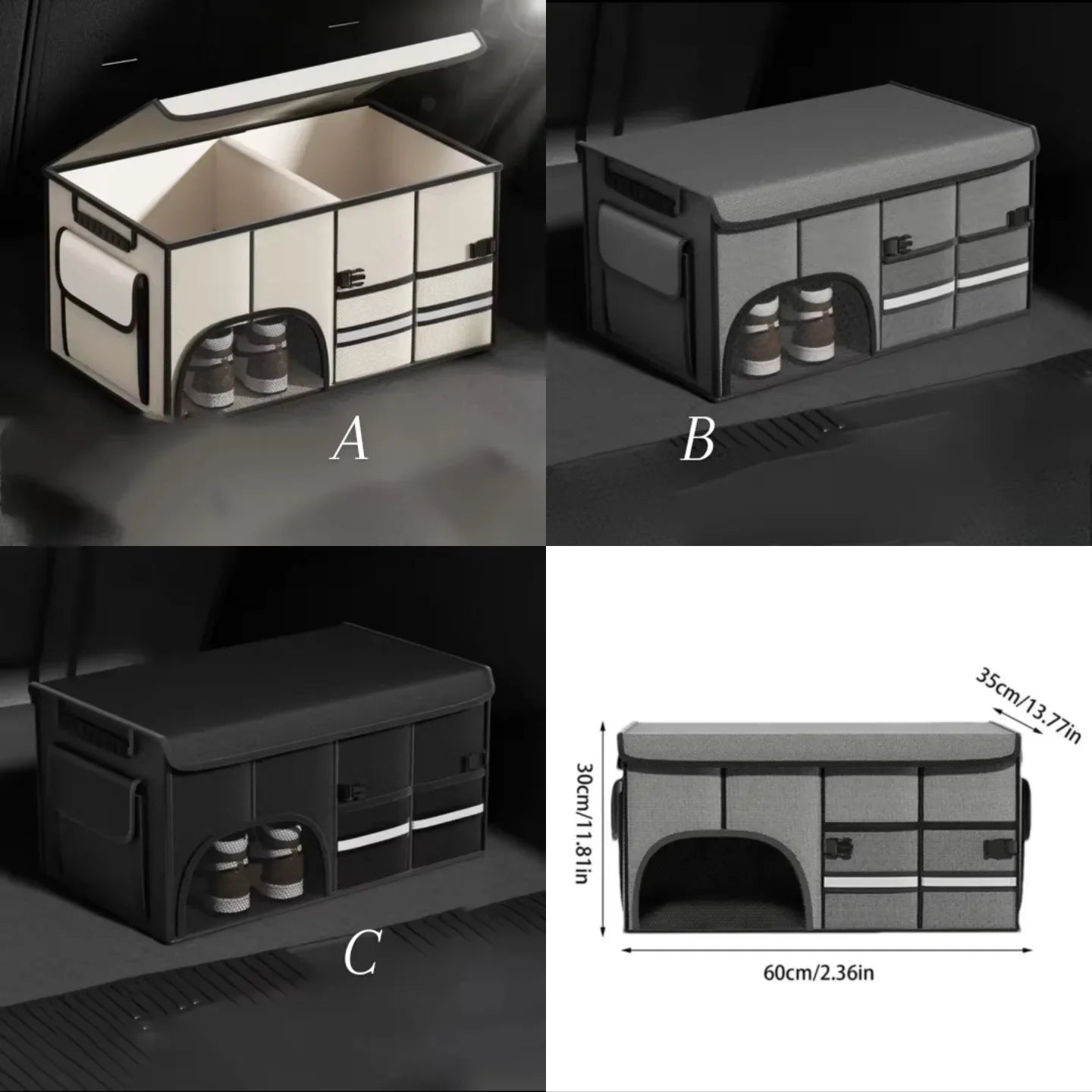 A

B

C

35cm/13.77in

30cm/11.81in

60cm/2.36in