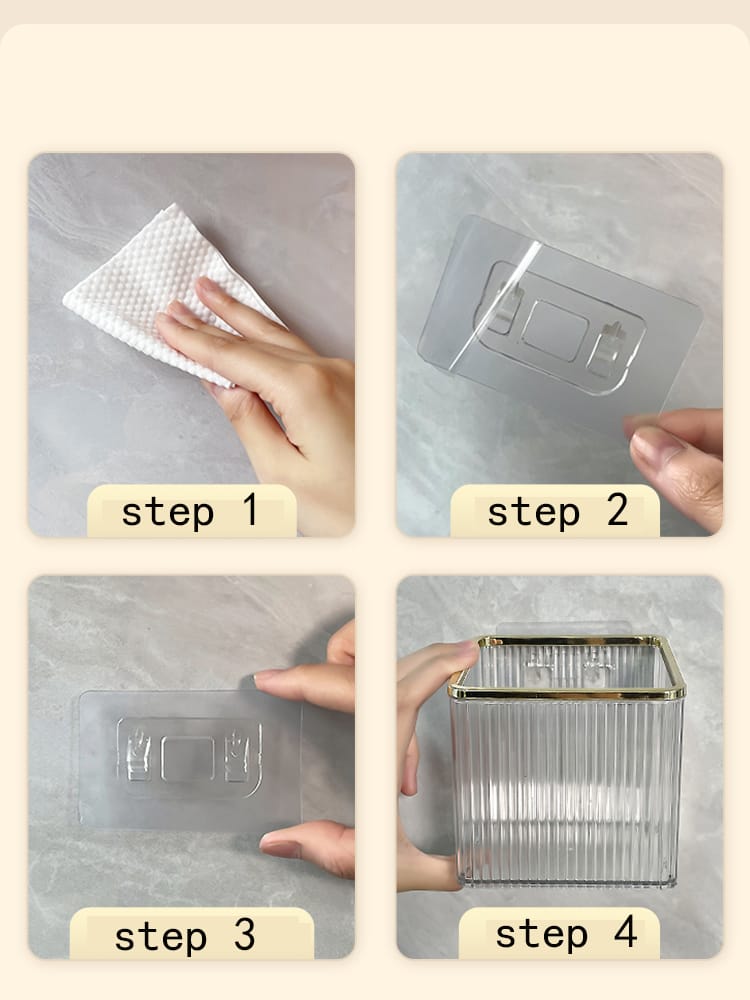 step 1

step 2

step 3

step 4