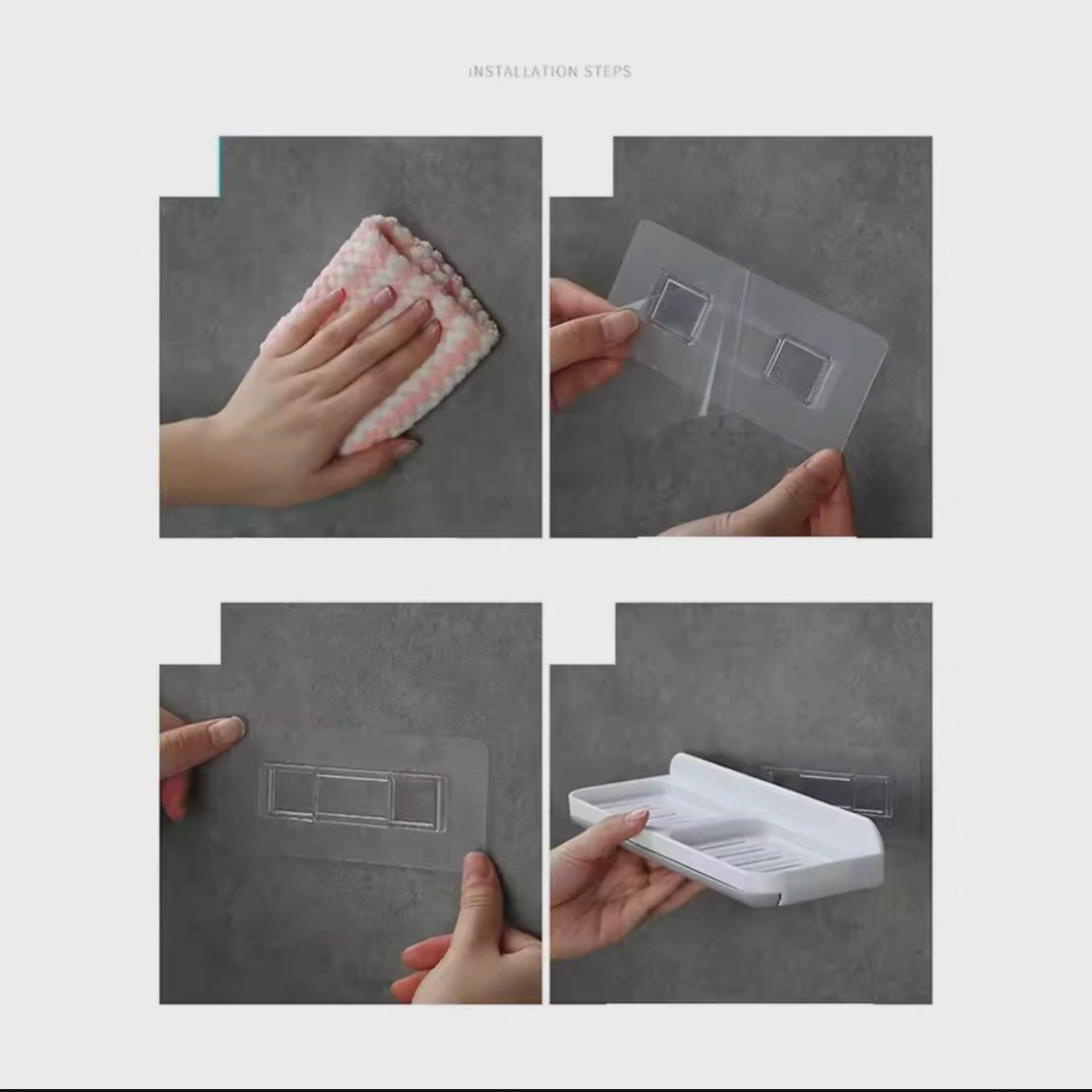 INSTALLATION STEPS