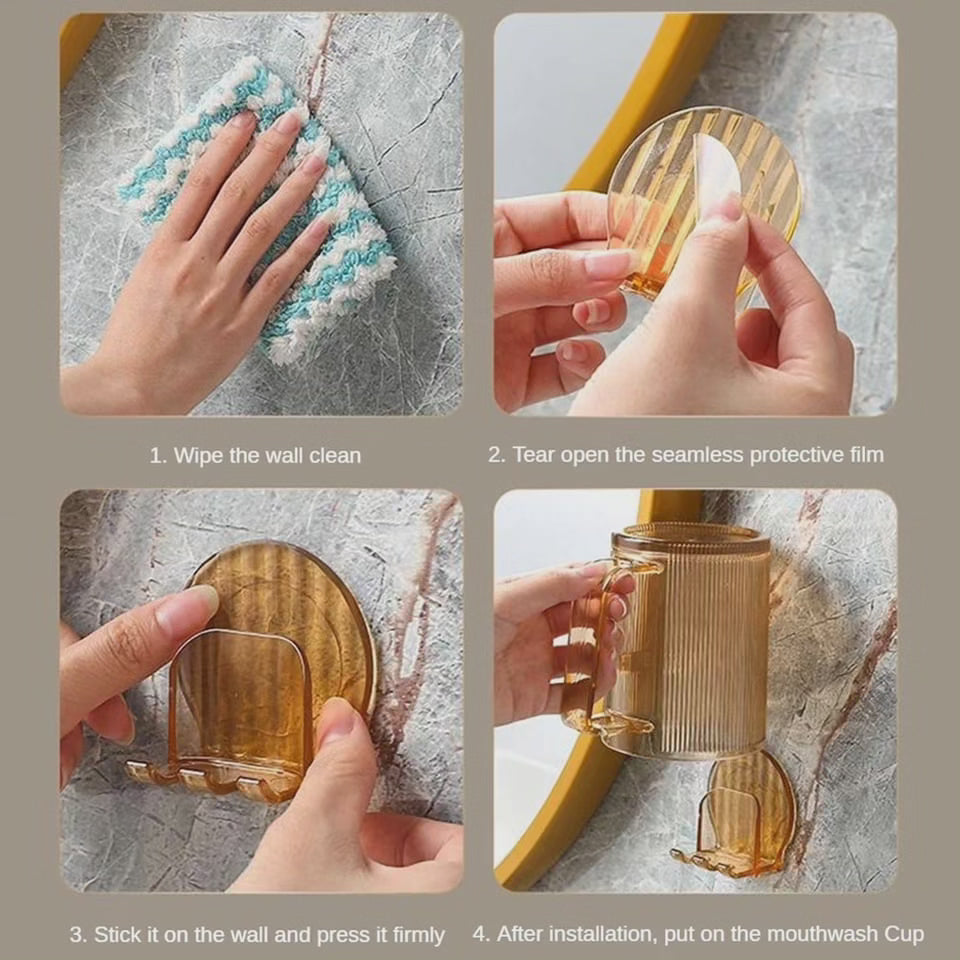 1. Wipe the wall clean

2. Tear open the seamless protective film

3. Stick it on the wall and press it firmly

4. After installation, put on the mouthwash Cup