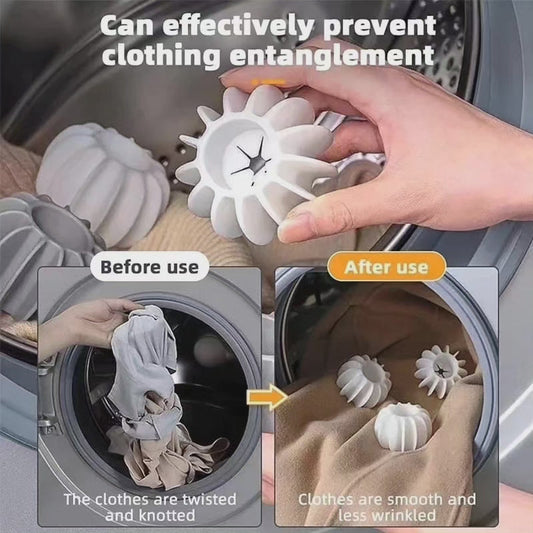 Can effectively prevent clothing entanglement

Before use

The clothes are twisted and knotted

After use

Clothes are smooth and less wrinkled