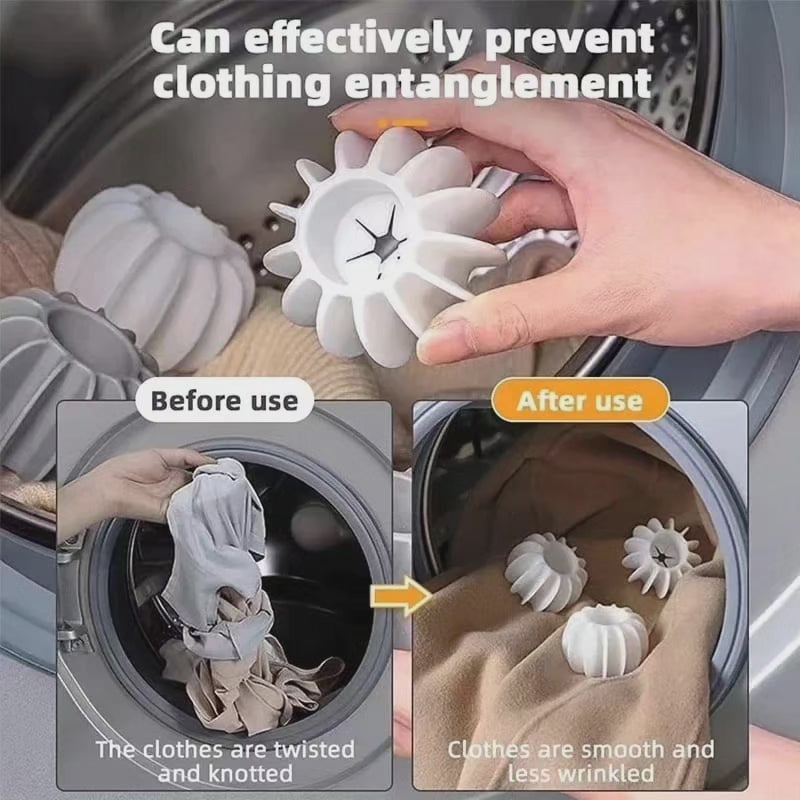 Can effectively prevent clothing entanglement

Before use

The clothes are twisted and knotted

After use

Clothes are smooth and less wrinkled