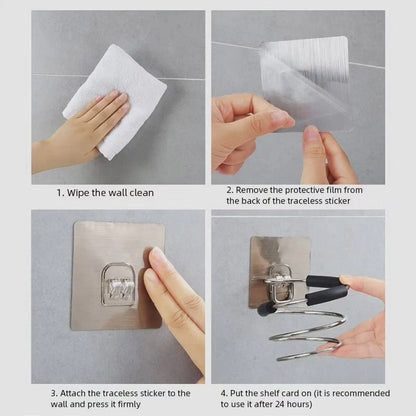 1. Wipe the wall clean

2. Remove the protective film from the back of the traceless sticker

3. Attach the traceless sticker to the wall and press it firmly

4. Put the shelf card on (it is recommended to use it after 24 hours)