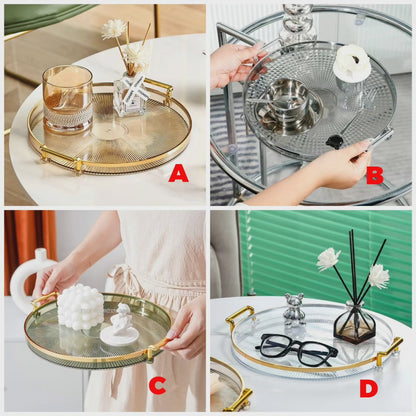 A

B

C

D