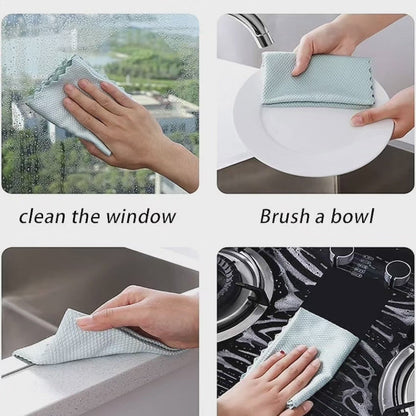 clean the window

Brush a bowl