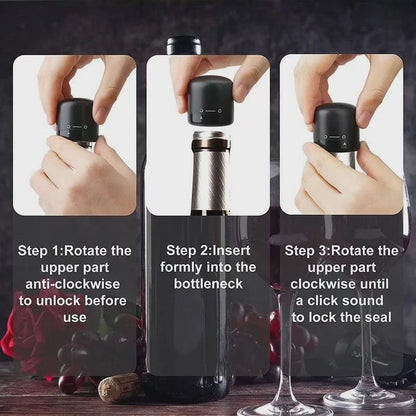 Step 1:Rotate the upper part anti-clockwise to unlock before use

Step 2:Insert formly into the bottleneck

Step 3:Rotate the upper part clockwise until a click sound to lock the seal