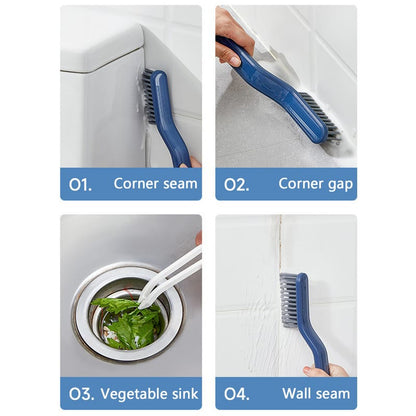 O1. Corner seam

O2. Corner gap

O3. Vegetable sink

O4. Wall seam