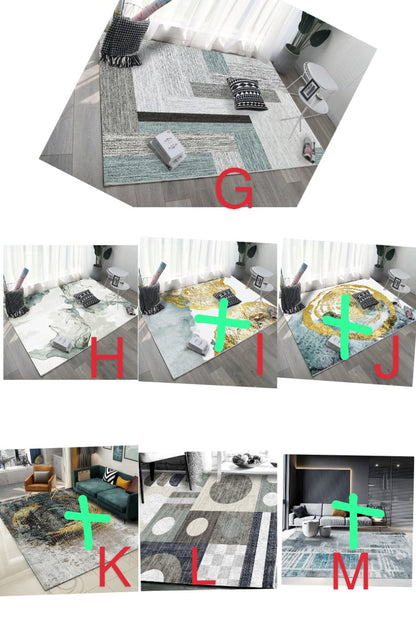 G

H

I

J

K

L

M