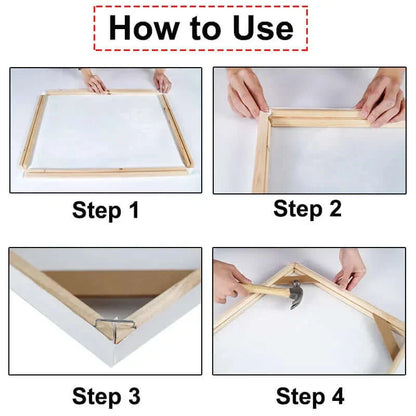 How to Use

Step 1

Step 2

Step 3

Step 4