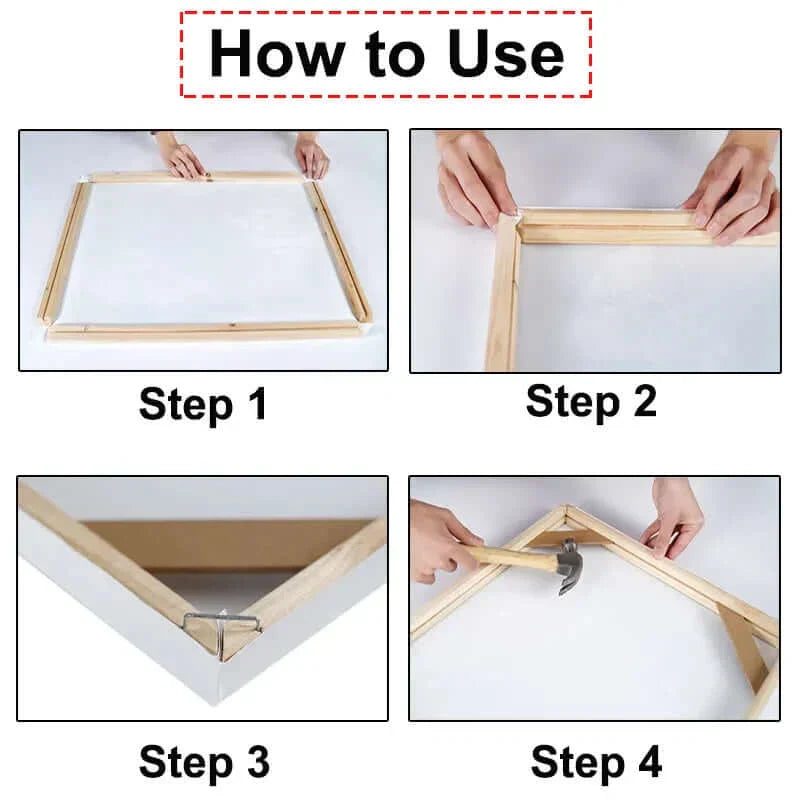 How to Use

Step 1

Step 2

Step 3

Step 4