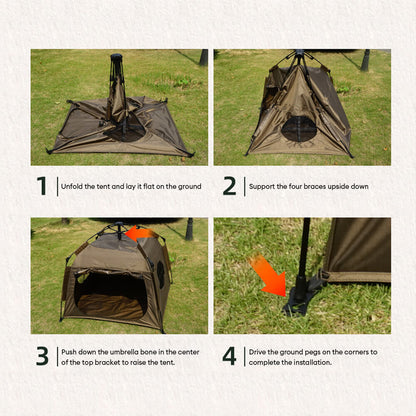 1 Unfold the tent and lay it flat on the ground

2 Support the four braces upside down

3 Push down the umbrella bone in the center of the top bracket to raise the tent.

4 Drive the ground pegs on the corners to complete the installation.