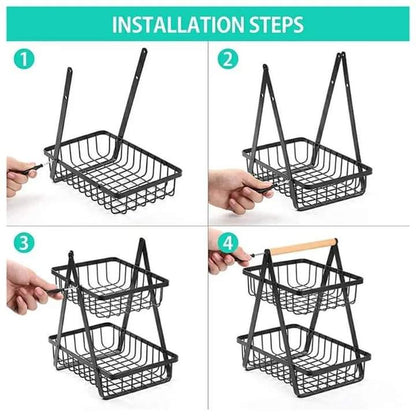 INSTALLATION STEPS

1

2

3

4