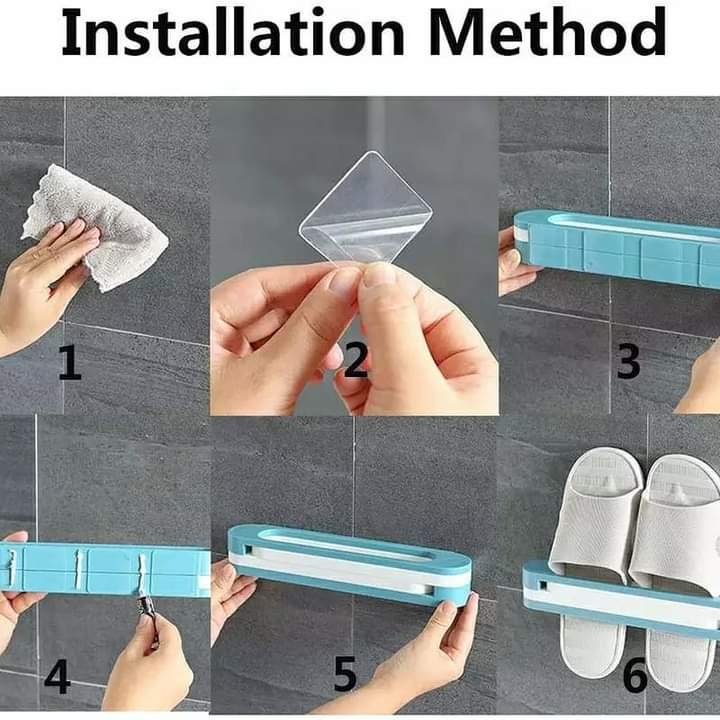 Installation Method

1

2

3

4

5

6