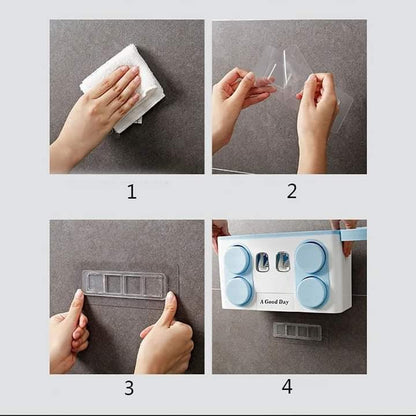 1

2

3

A Good Day

4