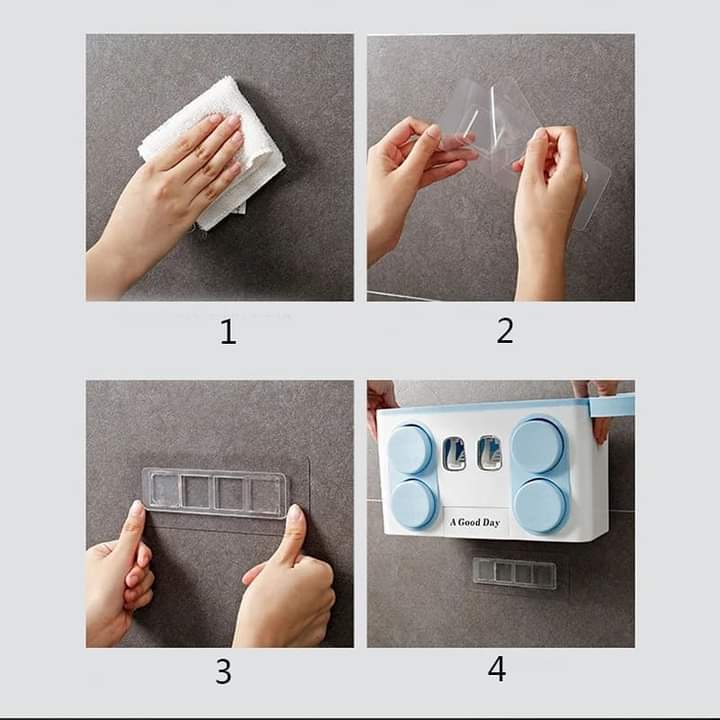 1

2

3

A Good Day

4