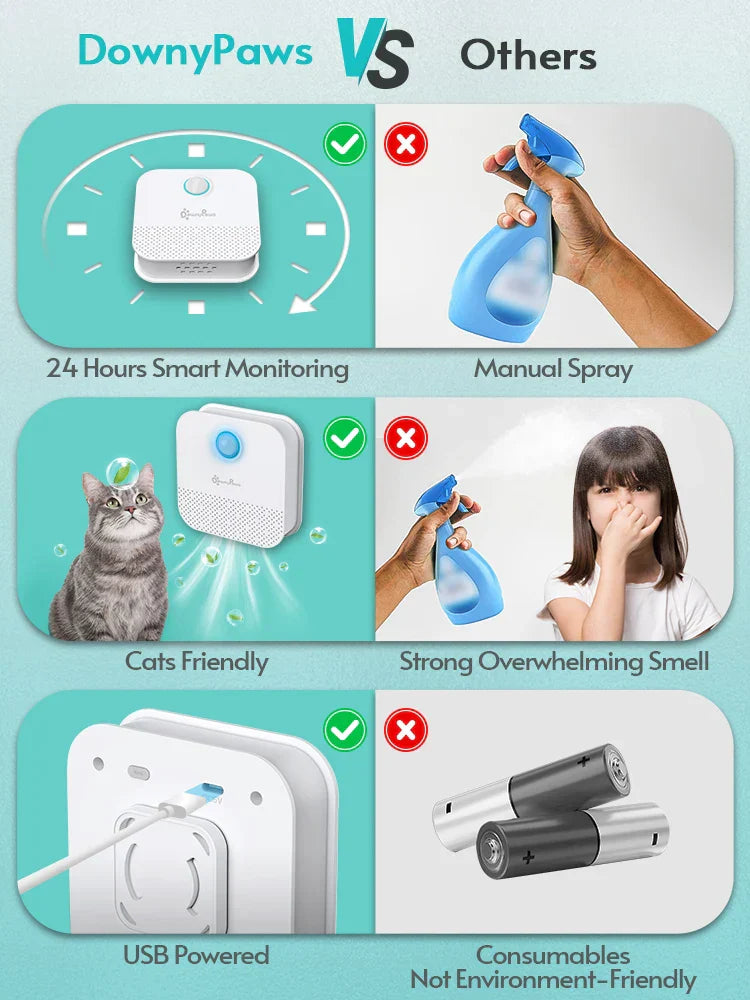 DownyPaws VS Others

DownyPaws

24 Hours Smart Monitoring

Manual Spray

DownyPaws

Cats Friendly

Strong Overwhelming Smell

USB Powered

Consumables
Not Environment-Friendly