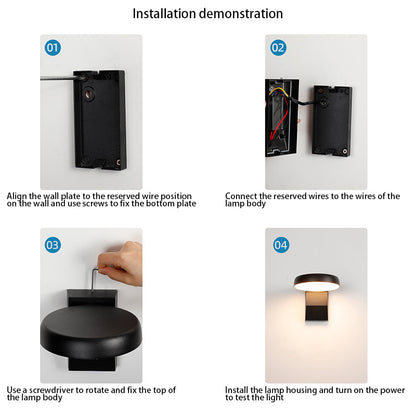 Installation demonstration

01

Align the wall plate to the reserved wire position on the wall and use screws to fix the bottom plate

02

Connect the reserved wires to the wires of the lamp body

03

Use a screwdriver to rotate and fix the top of the lamp body

04

Install the lamp housing and turn on the power to test the light