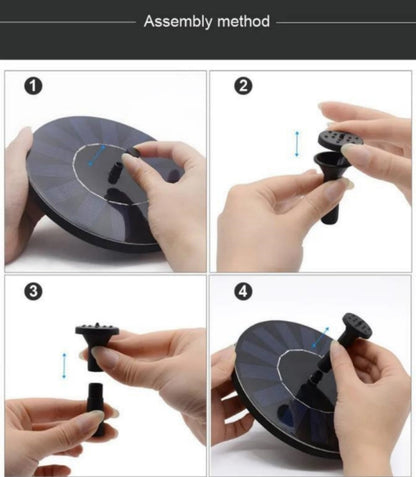 Assembly method

1

2

3

4