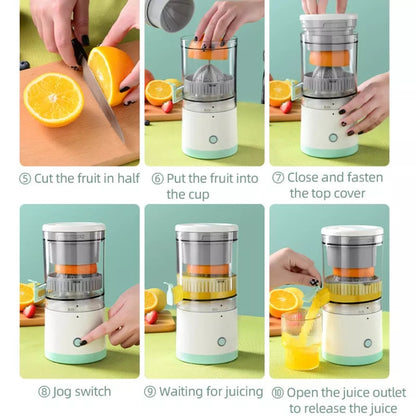 ⑤ Cut the fruit in half

⑥ Put the fruit into the cup

⑦ Close and fasten the top cover

⑧ Jog switch

⑨ Waiting for juicing

⑩ Open the juice outlet to release the juice