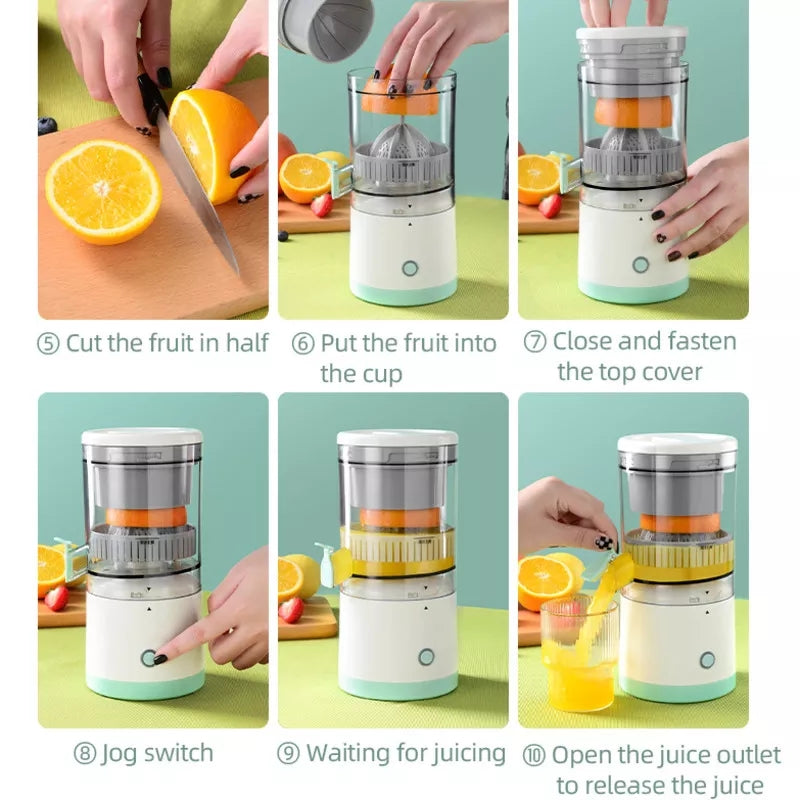 ⑤ Cut the fruit in half

⑥ Put the fruit into the cup

⑦ Close and fasten the top cover

⑧ Jog switch

⑨ Waiting for juicing

⑩ Open the juice outlet to release the juice