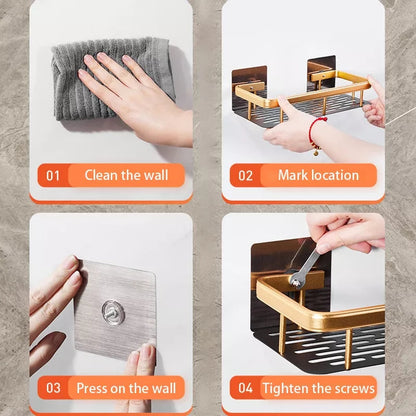 01 Clean the wall

02 Mark location

03 Press on the wall

04 Tighten the screws