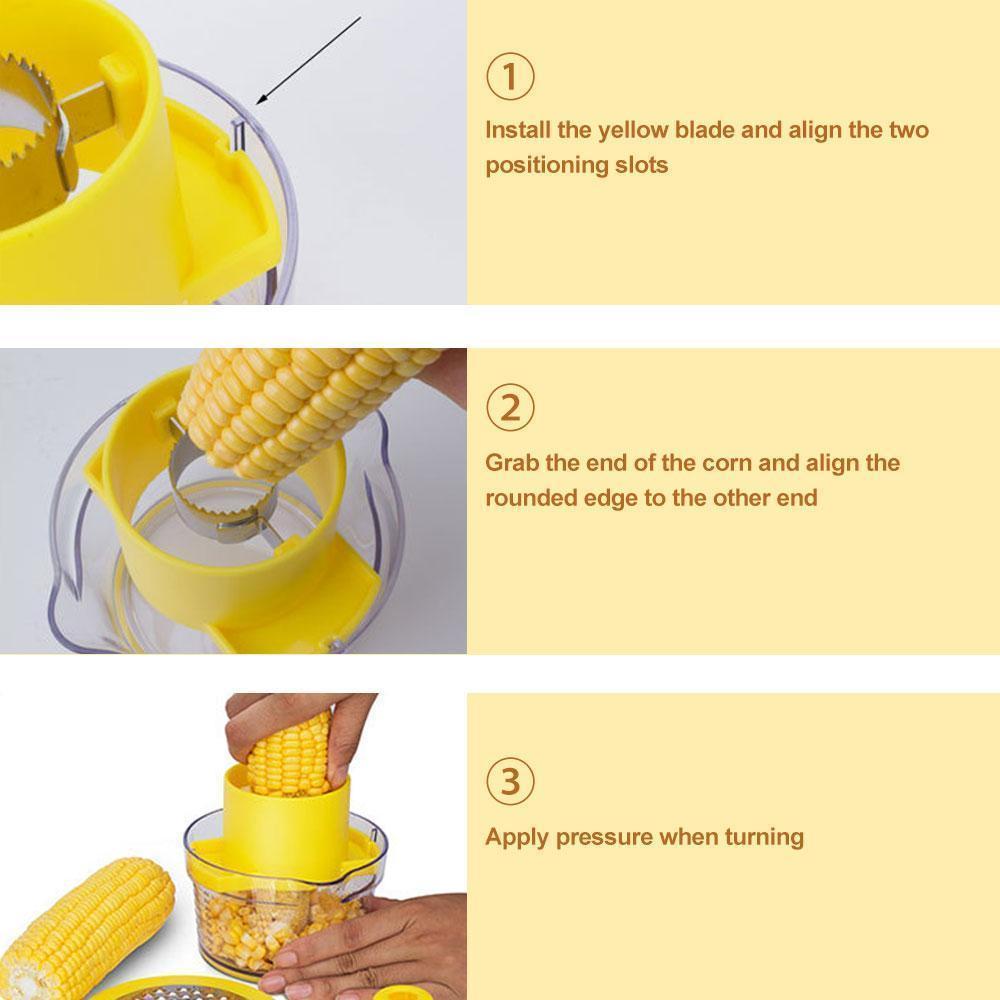 ①
Install the yellow blade and align the two positioning slots

②
Grab the end of the corn and align the rounded edge to the other end

③
Apply pressure when turning