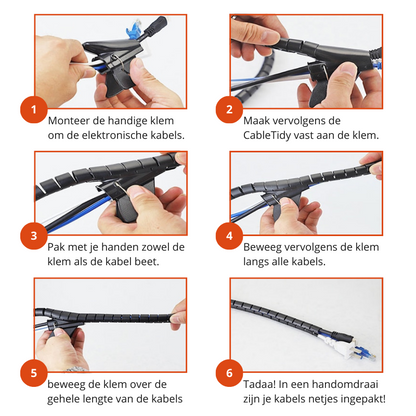 1
Monteer de handige klem om de elektronische kabels.

2
Maak vervolgens de CableTidy vast aan de klem.

3
Pak met je handen zowel de klem als de kabel beet.

4
Beweeg vervolgens de klem langs alle kabels.

5
beweeg de klem over de gehele lengte van de kabels

6
Tadaa! In een handomdraai zijn je kabels netjes ingepakt!