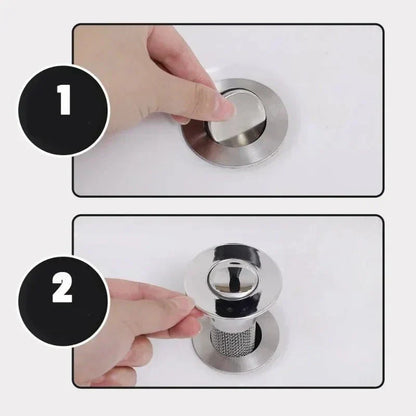 1

2