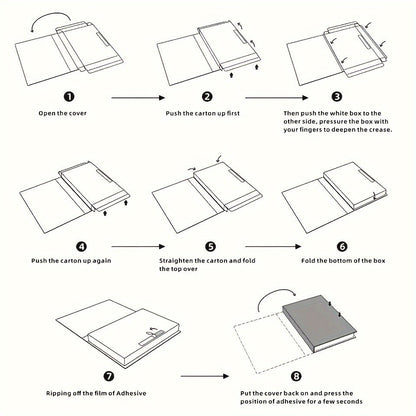 ❶

Open the cover

❷

Push the carton up first

❸

Then push the white box to the other side, pressure the box with your fingers to deepen the crease.

❹

Push the carton up again

❺

Straighten the carton and fold the top over

❻

Fold the bottom of the box

❼

Ripping off the film of Adhesive

❽

Put the cover back on and press the position of adhesive for a few seconds