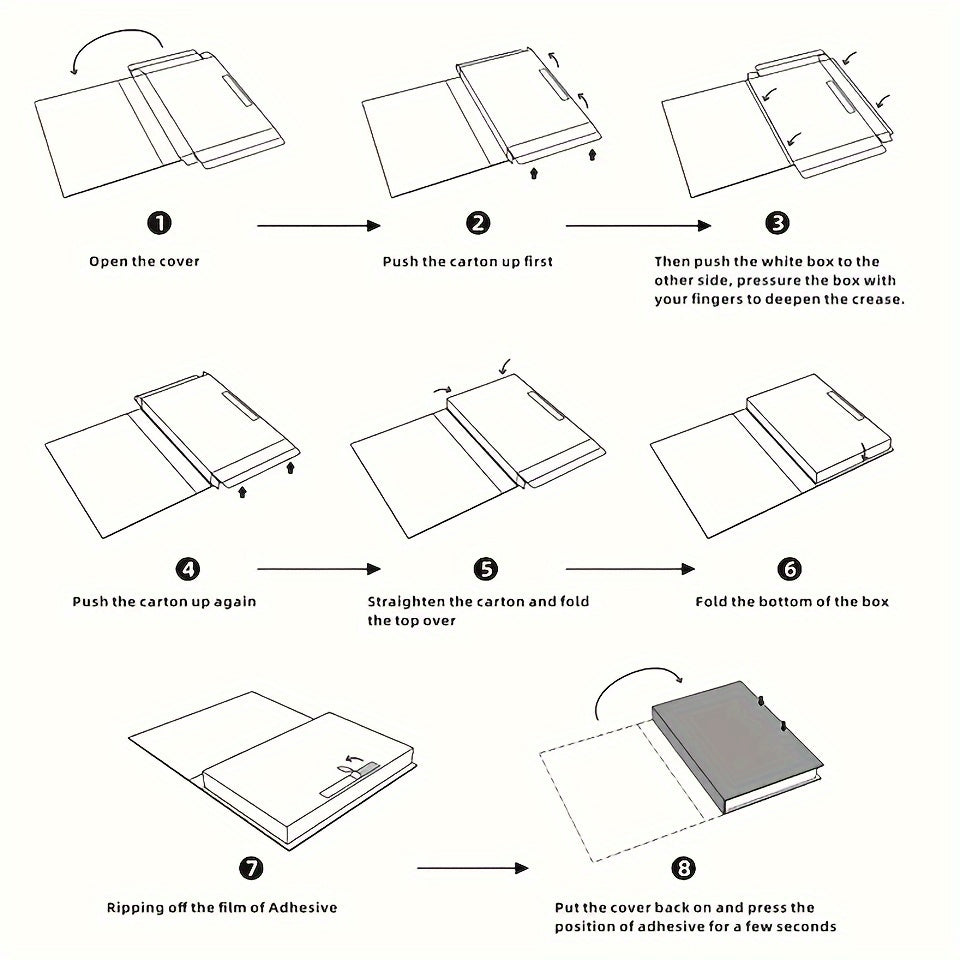 1
Open the cover

2
Push the carton up first

3
Then push the white box to the other side, pressure the box with your fingers to deepen the crease.

4
Push the carton up again

5
Straighten the carton and fold the top over

6
Fold the bottom of the box

7
Ripping off the film of Adhesive

8
Put the cover back on and press the position of adhesive for a few seconds