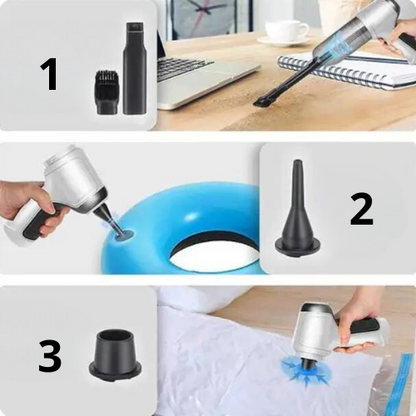 1

2

3